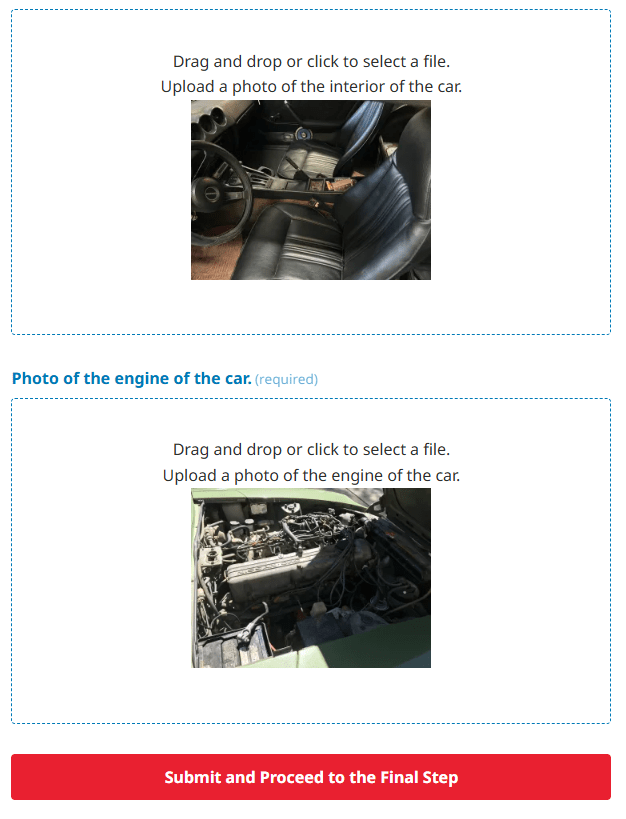 Drag and drop or click to select a file.
Upload a photo of the interior of the car.

Photo of the engine of the car. (required)

Drag and drop or click to select a file.
Upload a photo of the engine of the car.

Submit and Proceed to the Final Step