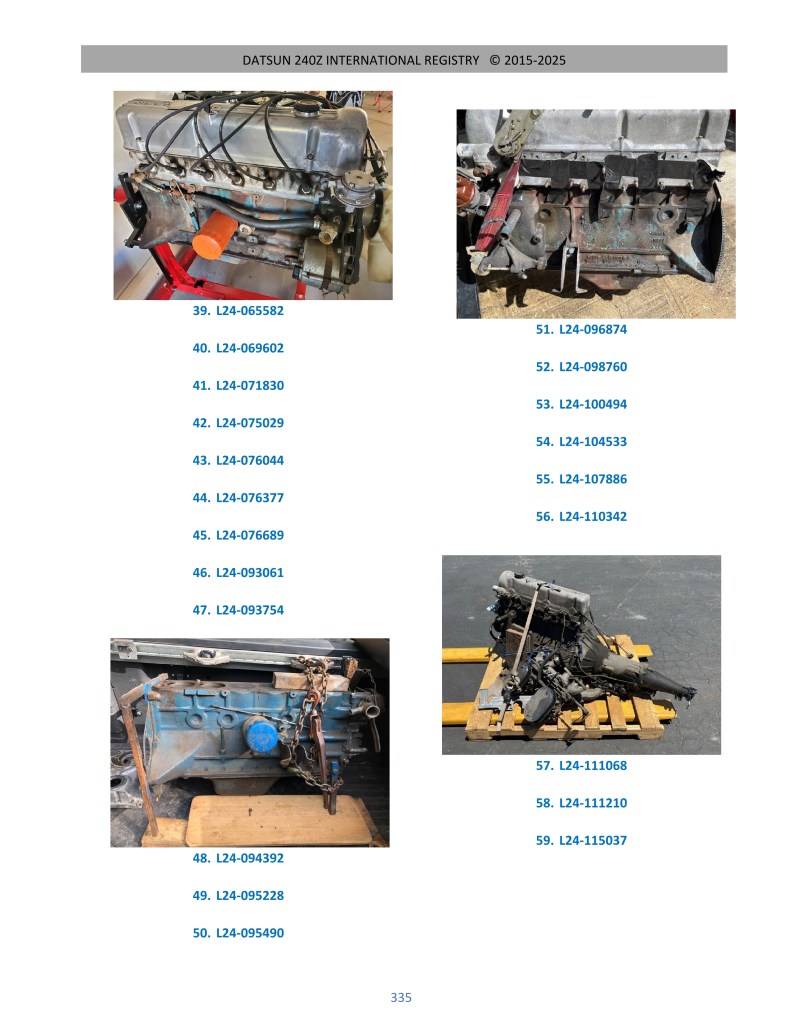 DATSUN 240Z INTERNATIONAL REGISTRY © 2015-2025

39. L24-065582

40. L24-069602

41. L24-071830

42. L24-075029

43. L24-076044

44. L24-076377

45. L24-076689

46. L24-093061

47. L24-093754

48. L24-094392

49. L24-095228

50. L24-095490

51. L24-096874

52. L24-098760

53. L24-100494

54. L24-104533

55. L24-107886

56. L24-110342

57. L24-111068

58. L24-111210

59. L24-115037

335