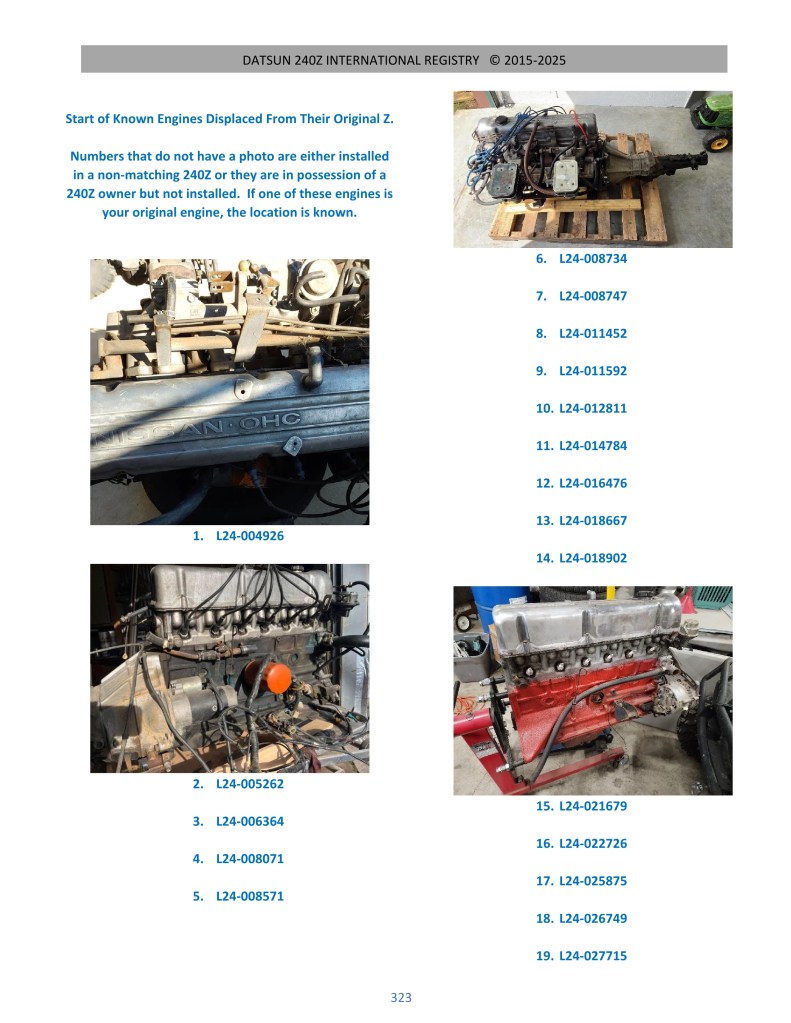 DATSUN 240Z INTERNATIONAL REGISTRY © 2015-2025

Start of Known Engines Displaced From Their Original Z.

Numbers that do not have a photo are either installed in a non-matching 240Z or they are in possession of a 240Z owner but not installed. If one of these engines is your original engine, the location is known.

NISSAN·OHC

1. L24-004926

2. L24-005262

3. L24-006364

4. L24-008071

5. L24-008571

6. L24-008734

7. L24-008747

8. L24-011452

9. L24-011592

10. L24-012811

11. L24-014784

12. L24-016476

13. L24-018667

14. L24-018902

15. L24-021679

16. L24-022726

17. L24-025875

18. L24-026749

19. L24-027715

323